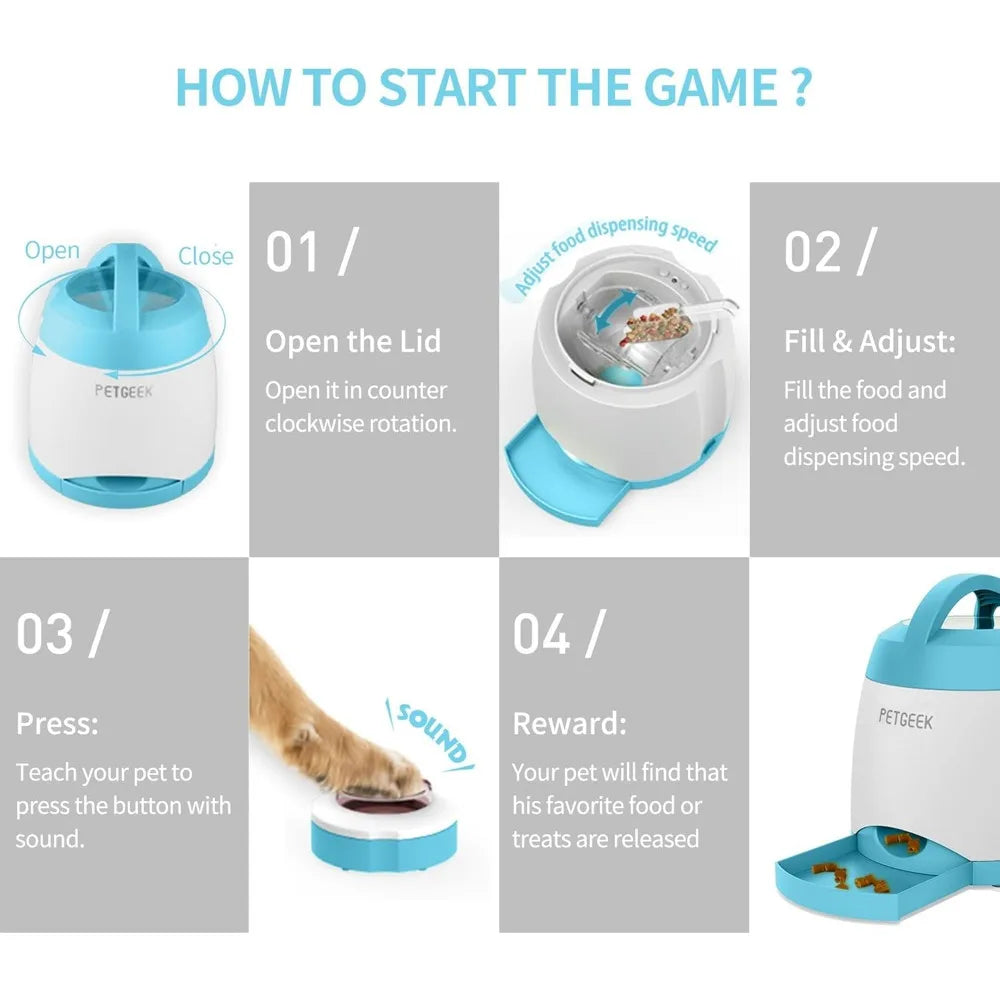 HOW TO START THE GAME ?

Open Close

PETGEEK

01 /

Open the Lid

Open it in counter clockwise rotation.

Adjust food dispensing speed

02 /

Fill & Adjust:

Fill the food and adjust food dispensing speed.

03 /

Press:

Teach your pet to press the button with sound.

SOUND

04 /

Reward:

Your pet will find that his favorite food or treats are released

PETGEEK