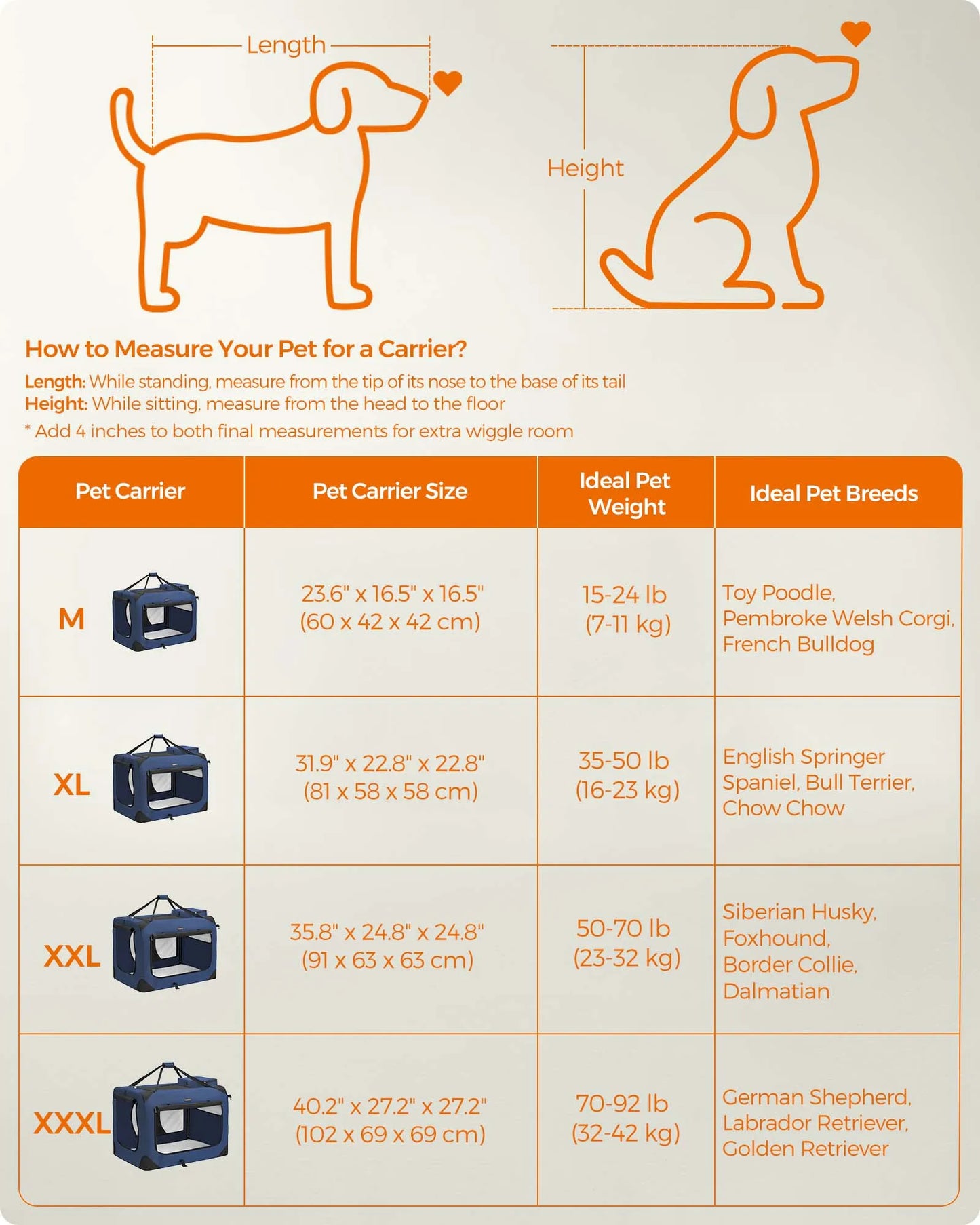 Length

Height

How to Measure Your Pet for a Carrier?

Length: While standing, measure from the tip of its nose to the base of its tail
Height: While sitting, measure from the head to the floor
* Add 4 inches to both final measurements for extra wiggle room

| Pet Carrier | Pet Carrier Size | Ideal Pet Weight | Ideal Pet Breeds |
|---|---|---|---|
| M | 23.6" x 16.5" x 16.5" (60 x 42 x 42 cm) | 15-24 lb (7-11 kg) | Toy Poodle, Pembroke Welsh Corgi, French Bulldog |
| XL | 31.9" x 22.8" x 22.8" (81 x 58 x 58 cm) | 35-50 lb (16-23 kg) | English Springer Spaniel, Bull Terrier, Chow Chow |
| XXL | 35.8" x 24.8" x 24.8" (91 x 63 x 63 cm) | 50-70 lb (23-32 kg) | Siberian Husky, Foxhound, Border Collie, Dalmatian |
| XXXL | 40.2" x 27.2" x 27.2" (102 x 69 x 69 cm) | 70-92 lb (32-42 kg) | German Shepherd, Labrador Retriever, Golden Retriever |